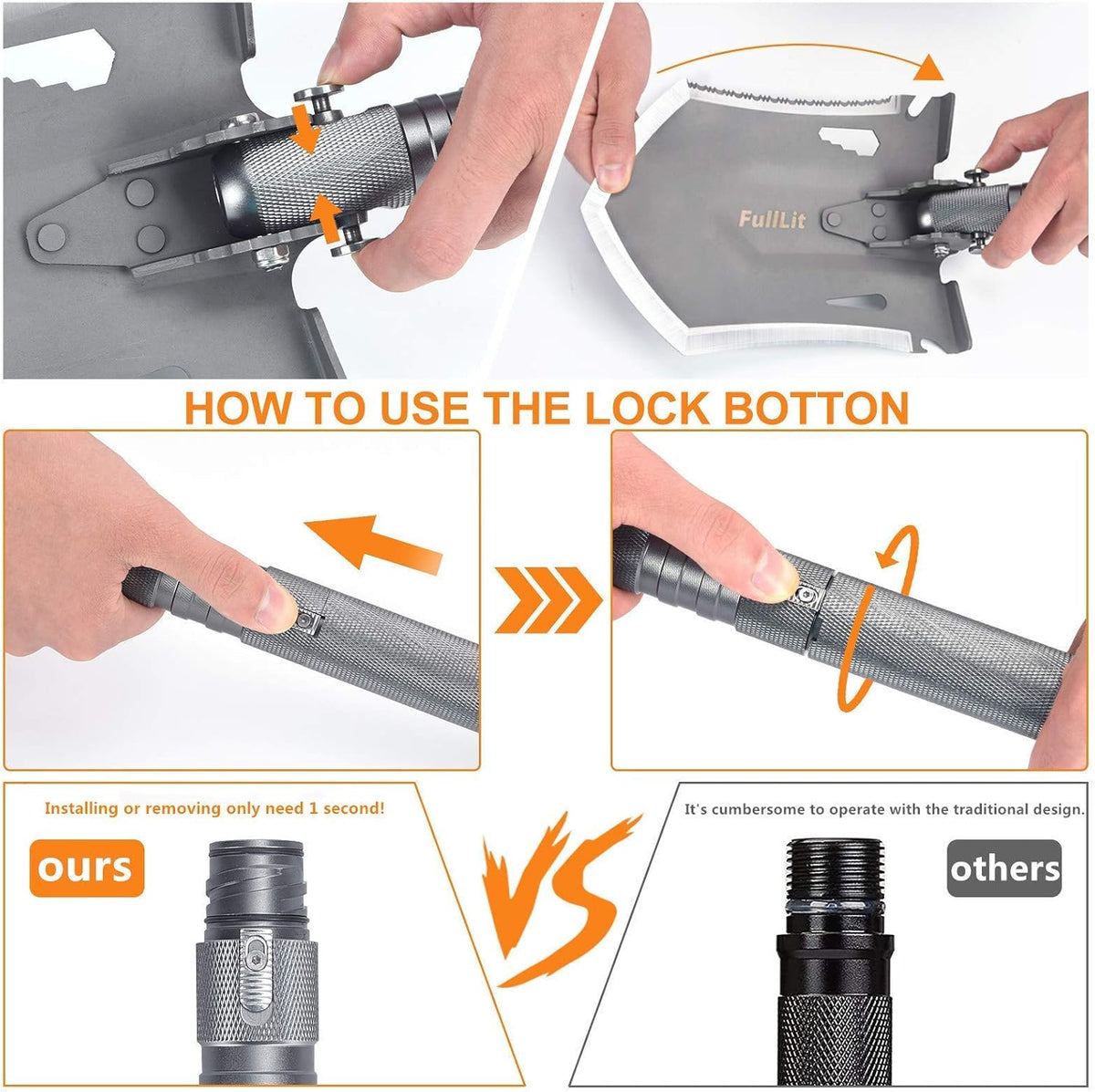 FullLit

HOW TO USE THE LOCK BOTTON

Installing or removing only need 1 second!

ours

VS

It's cumbersome to operate with the traditional design.

others